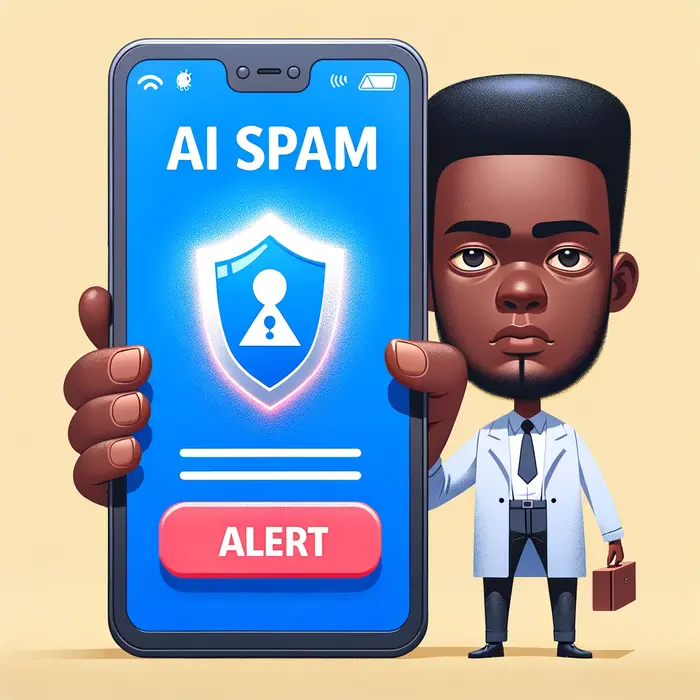 AI SPAM

ALERT